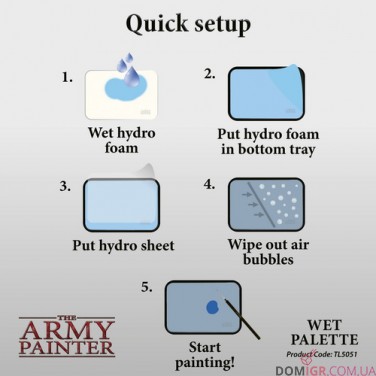 Quick setup

1.
Wet hydro foam

2.
Put hydro foam in bottom tray

3.
Put hydro sheet

4.
Wipe out air bubbles

5.
Start painting!

THE ARMY PAINTER

WET PALETTE
Product Code: TL5051

DOMIGR.COM.UA