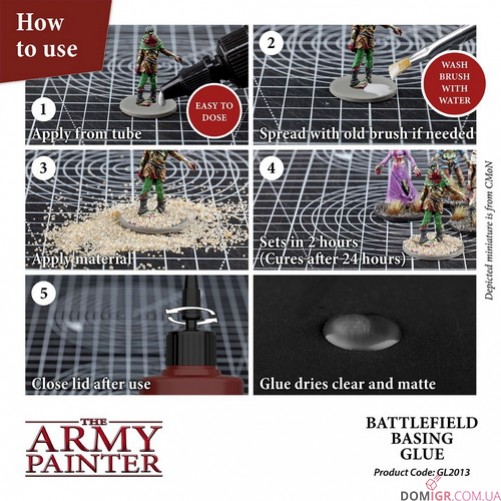 How to use

1
EASY TO DOSE
Apply from tube

2
WASH BRUSH WITH WATER
Spread with old brush if needed

3
Apply material

4
Sets in 2 hours (Cures after 24 hours)

Depicted miniature is from CMoN

5
Close lid after use

Glue dries clear and matte

THE ARMY PAINTER

BATTLEFIELD BASING GLUE
Product Code: GL2013

DOMIGR.COM.UA