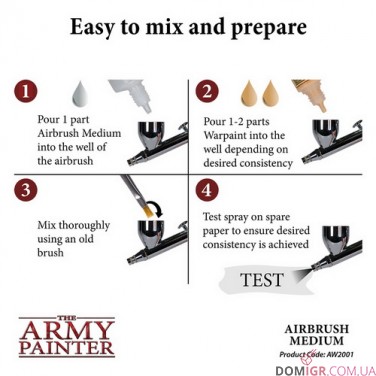 Easy to mix and prepare

1

Pour 1 part Airbrush Medium into the well of the airbrush

2

Pour 1-2 parts Warpaint into the well depending on desired consistency

3

Mix thoroughly using an old brush

4

Test spray on spare paper to ensure desired consistency is achieved

TEST

THE ARMY PAINTER

AIRBRUSH MEDIUM
Product Code: AW2001

DOMIGR.COM.UA