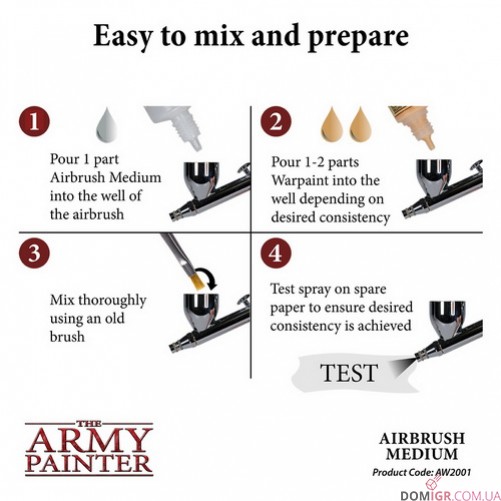 Easy to mix and prepare

1

Pour 1 part Airbrush Medium into the well of the airbrush

2

Pour 1-2 parts Warpaint into the well depending on desired consistency

3

Mix thoroughly using an old brush

4

Test spray on spare paper to ensure desired consistency is achieved

TEST

THE ARMY PAINTER

AIRBRUSH MEDIUM
Product Code: AW2001

DOMIGR.COM.UA